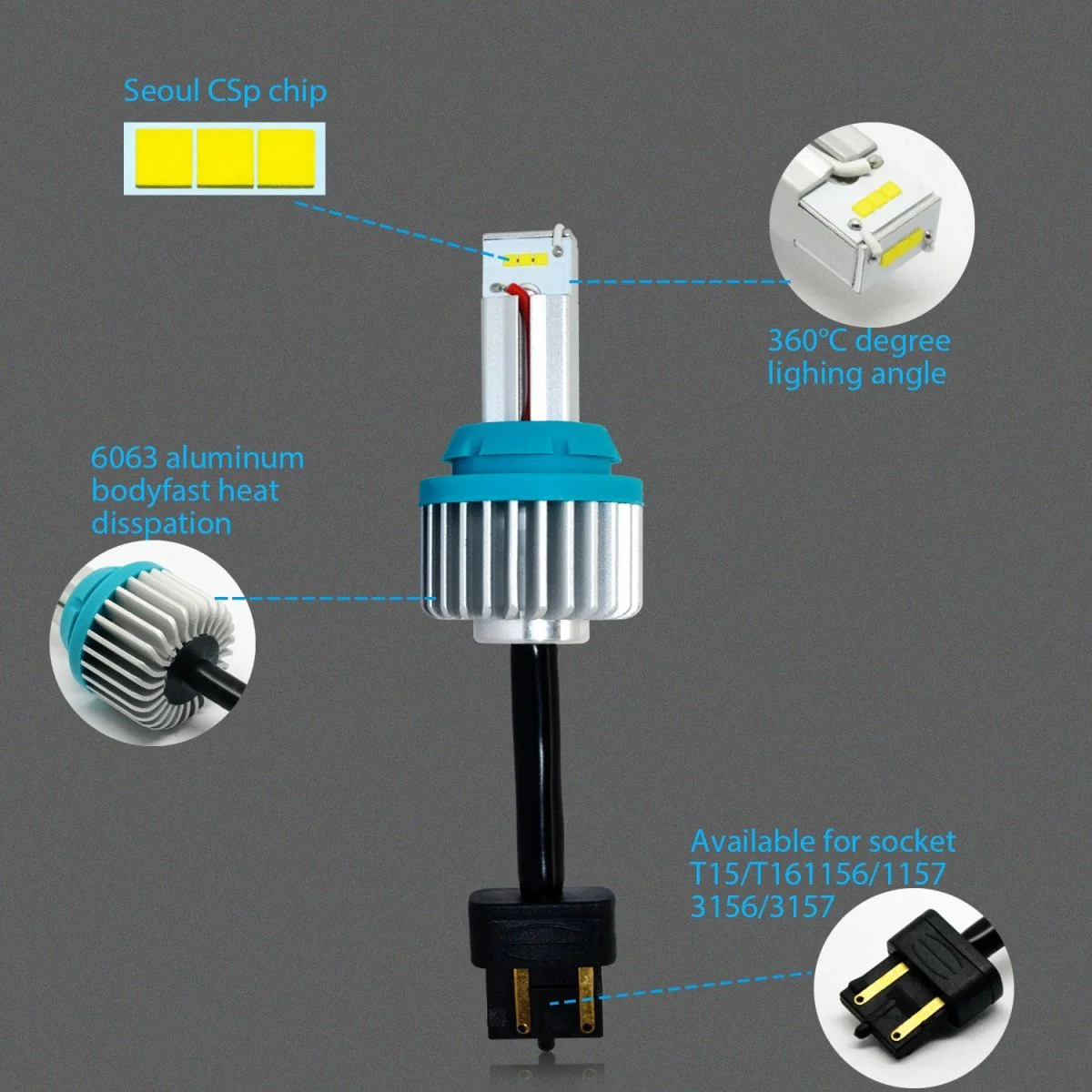 Seoul CSp chip

360℃ degree lighing angle

6063 aluminum bodyfast heat disspation

Available for socket T15/T161156/1157 3156/3157