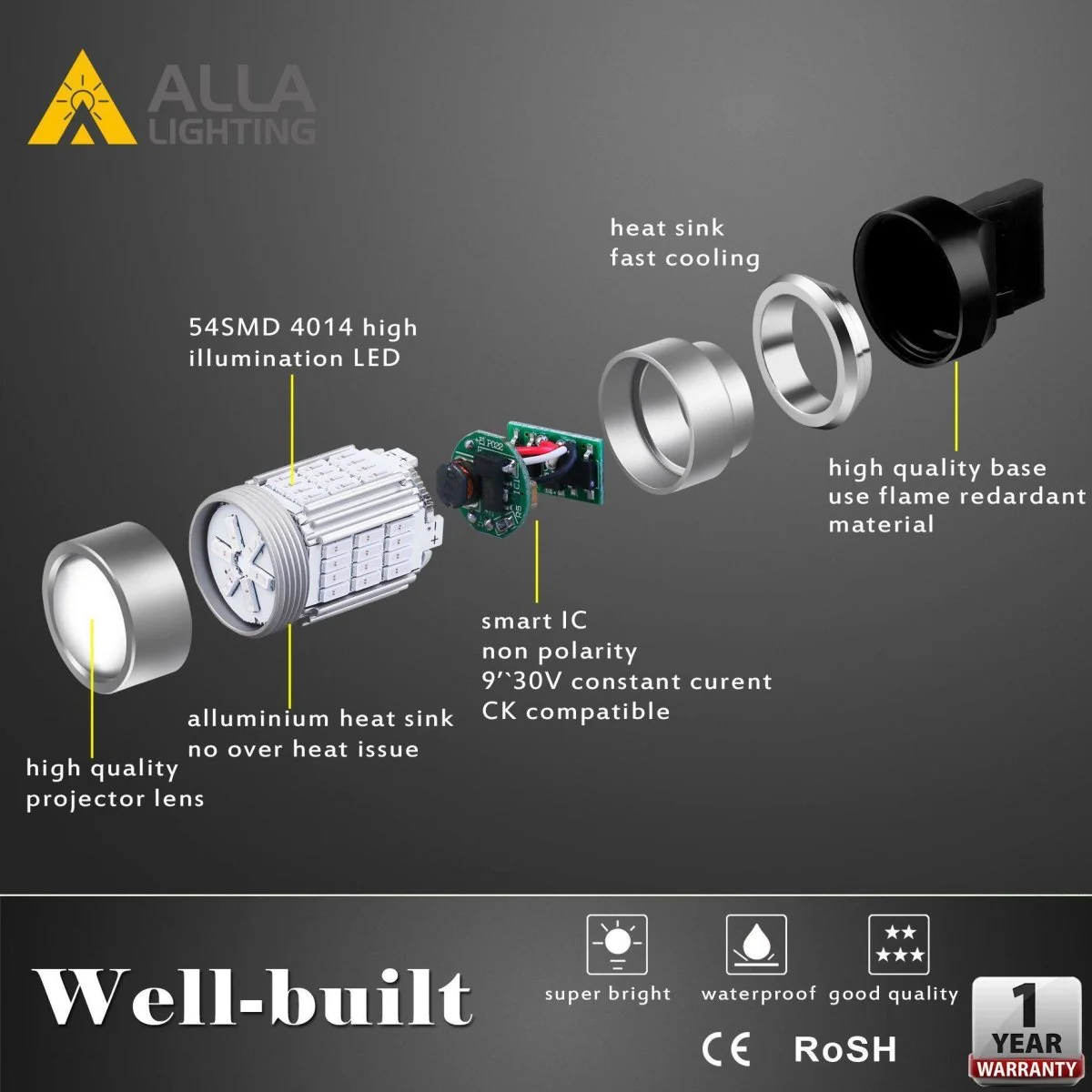 ALLA LIGHTING

heat sink
fast cooling

54SMD 4014 high
illumination LED

high quality base
use flame redardant
material

smart IC
non polarity
9'`30V constant curent
CK compatible

alluminium heat sink
no over heat issue

high quality
projector lens

Well-built

super bright waterproof good quality

CE RoSH

1 YEAR WARRANTY