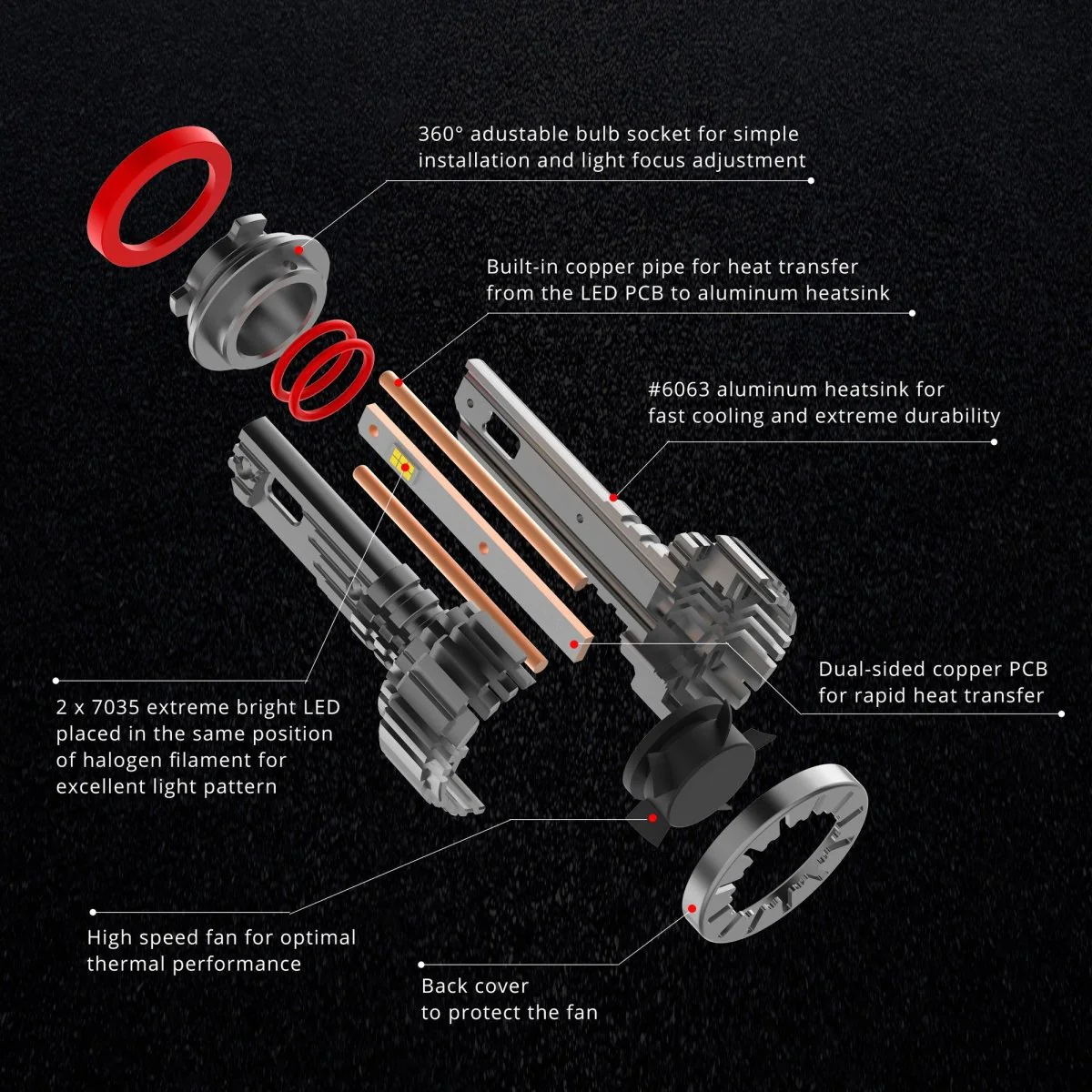 360° adustable bulb socket for simple installation and light focus adjustment

Built-in copper pipe for heat transfer from the LED PCB to aluminum heatsink

#6063 aluminum heatsink for fast cooling and extreme durability

Dual-sided copper PCB for rapid heat transfer

2 x 7035 extreme bright LED placed in the same position of halogen filament for excellent light pattern

High speed fan for optimal thermal performance

Back cover to protect the fan