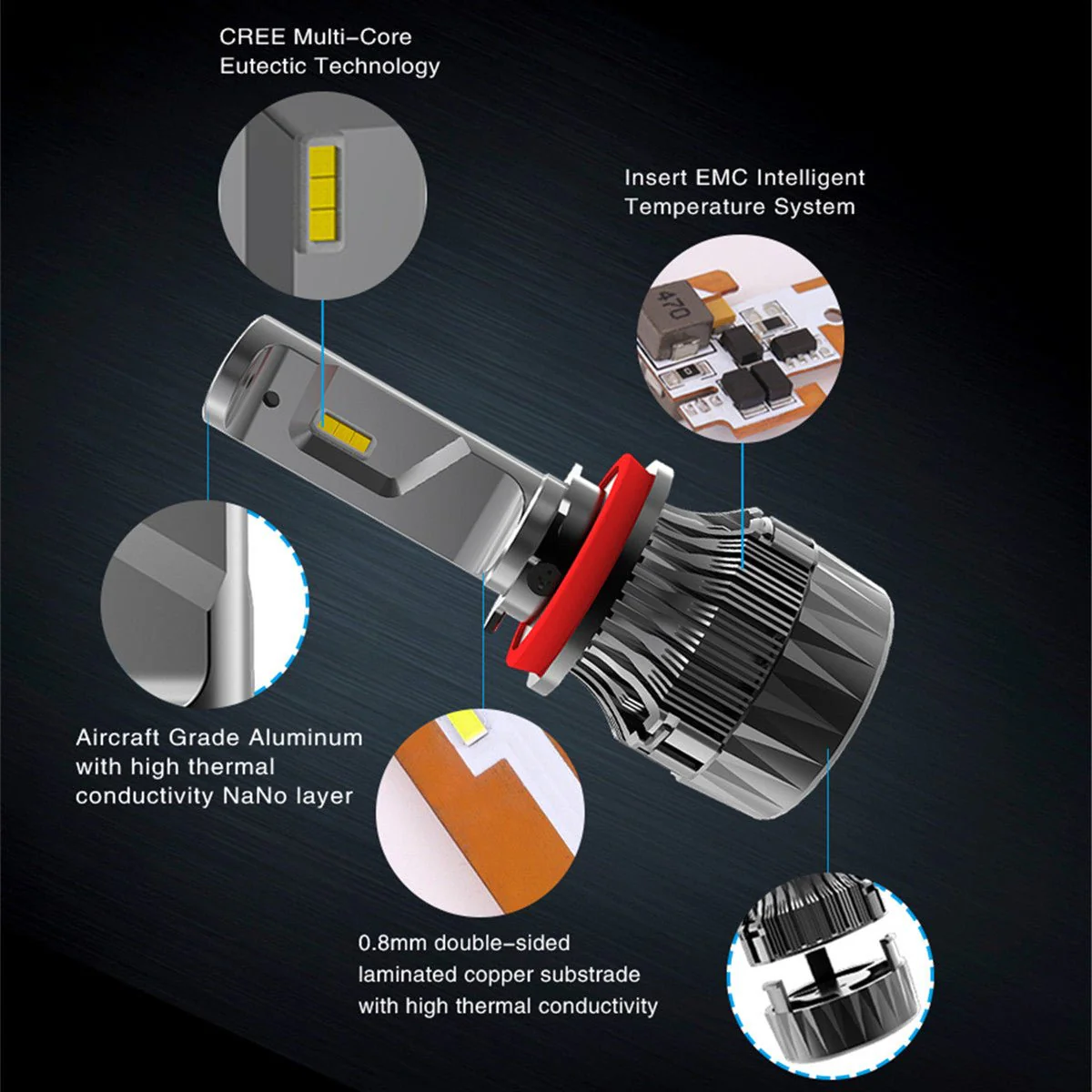 CREE Multi-Core Eutectic Technology

Insert EMC Intelligent Temperature System

470

Aircraft Grade Aluminum with high thermal conductivity NaNo layer

0.8mm double-sided laminated copper substrade with high thermal conductivity