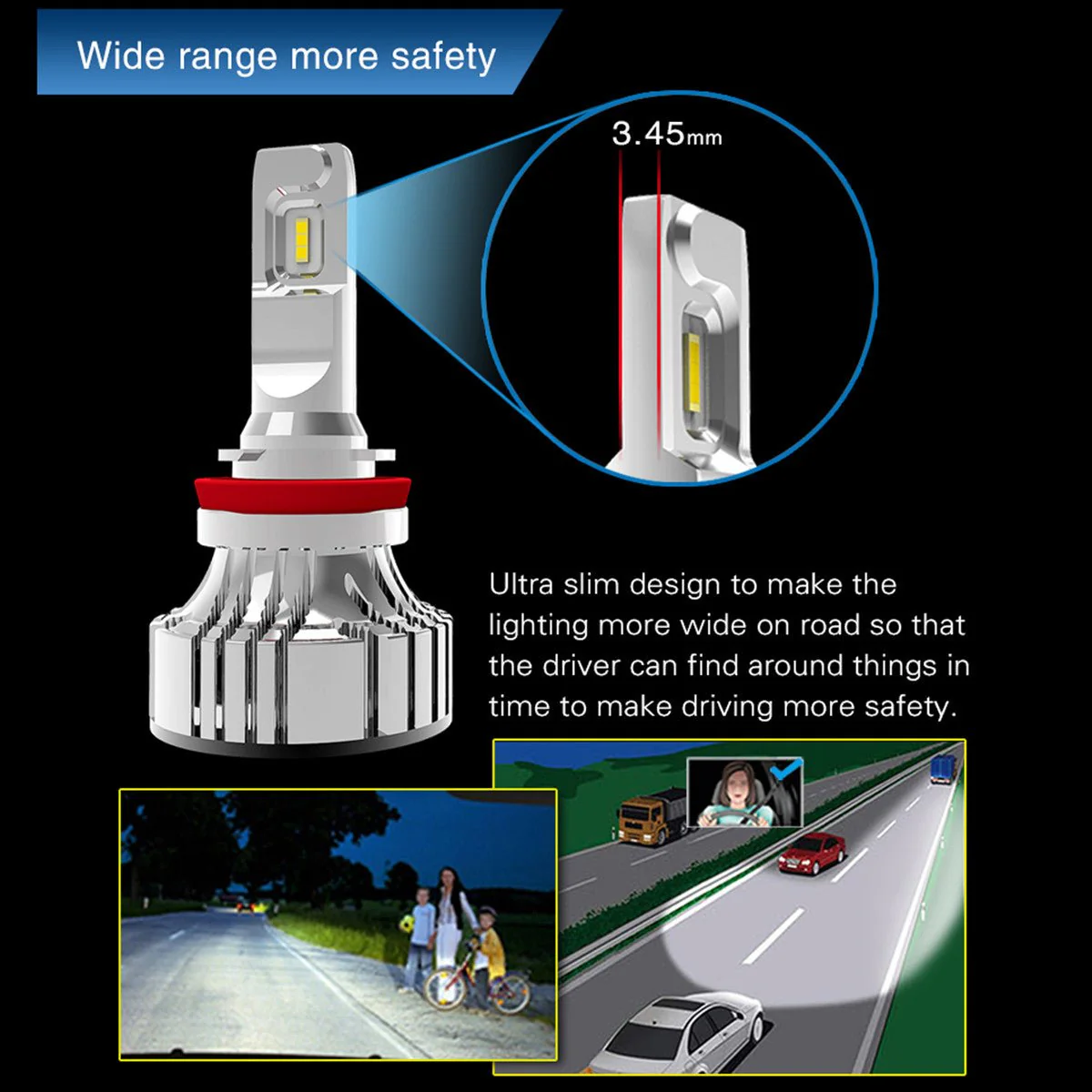 Wide range more safety

3.45mm

Ultra slim design to make the lighting more wide on road so that the driver can find around things in time to make driving more safety.