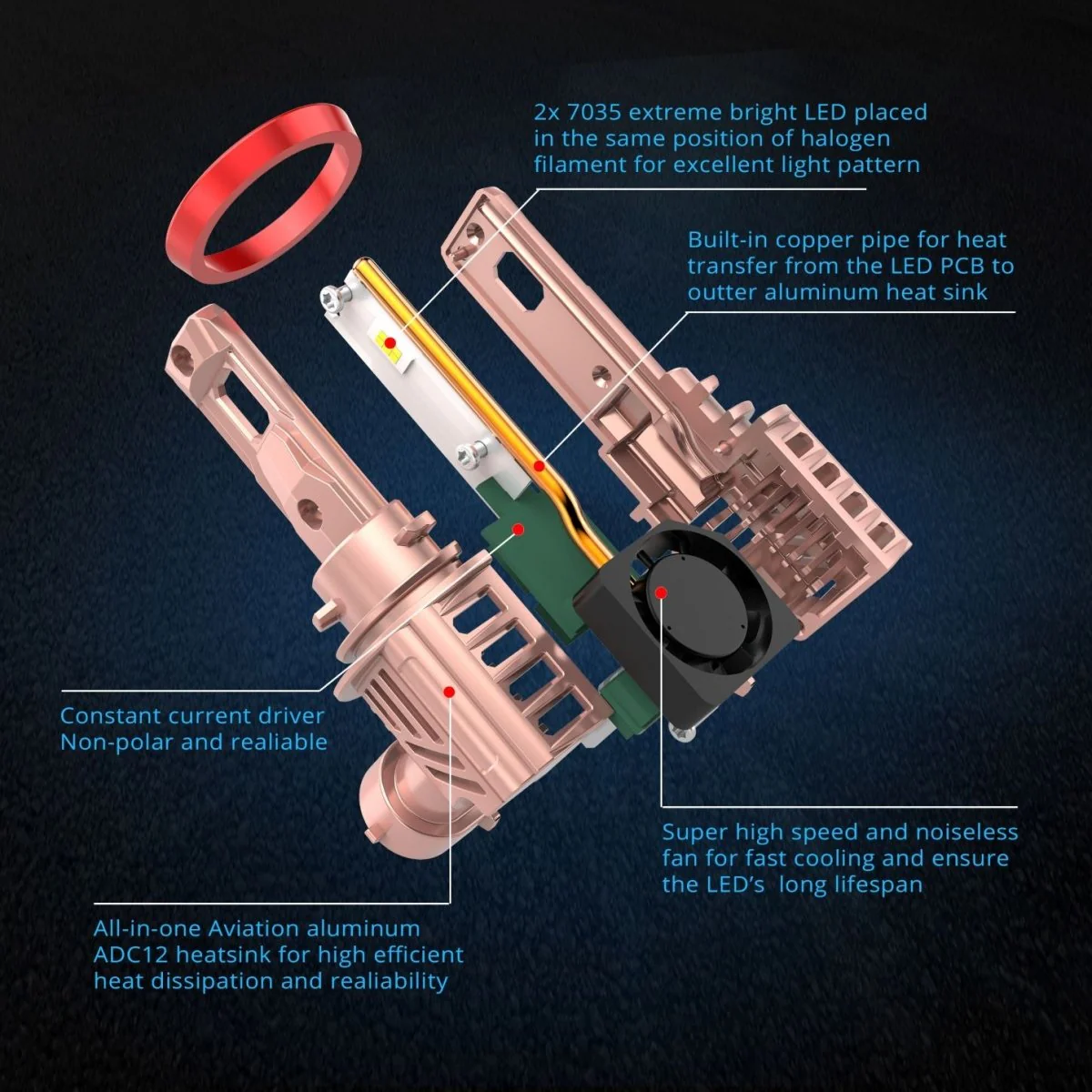 2x 7035 extreme bright LED placed in the same position of halogen filament for excellent light pattern

Built-in copper pipe for heat transfer from the LED PCB to outter aluminum heat sink

Constant current driver
Non-polar and realiable

Super high speed and noiseless fan for fast cooling and ensure the LED's long lifespan

All-in-one Aviation aluminum ADC12 heatsink for high efficient heat dissipation and realiability