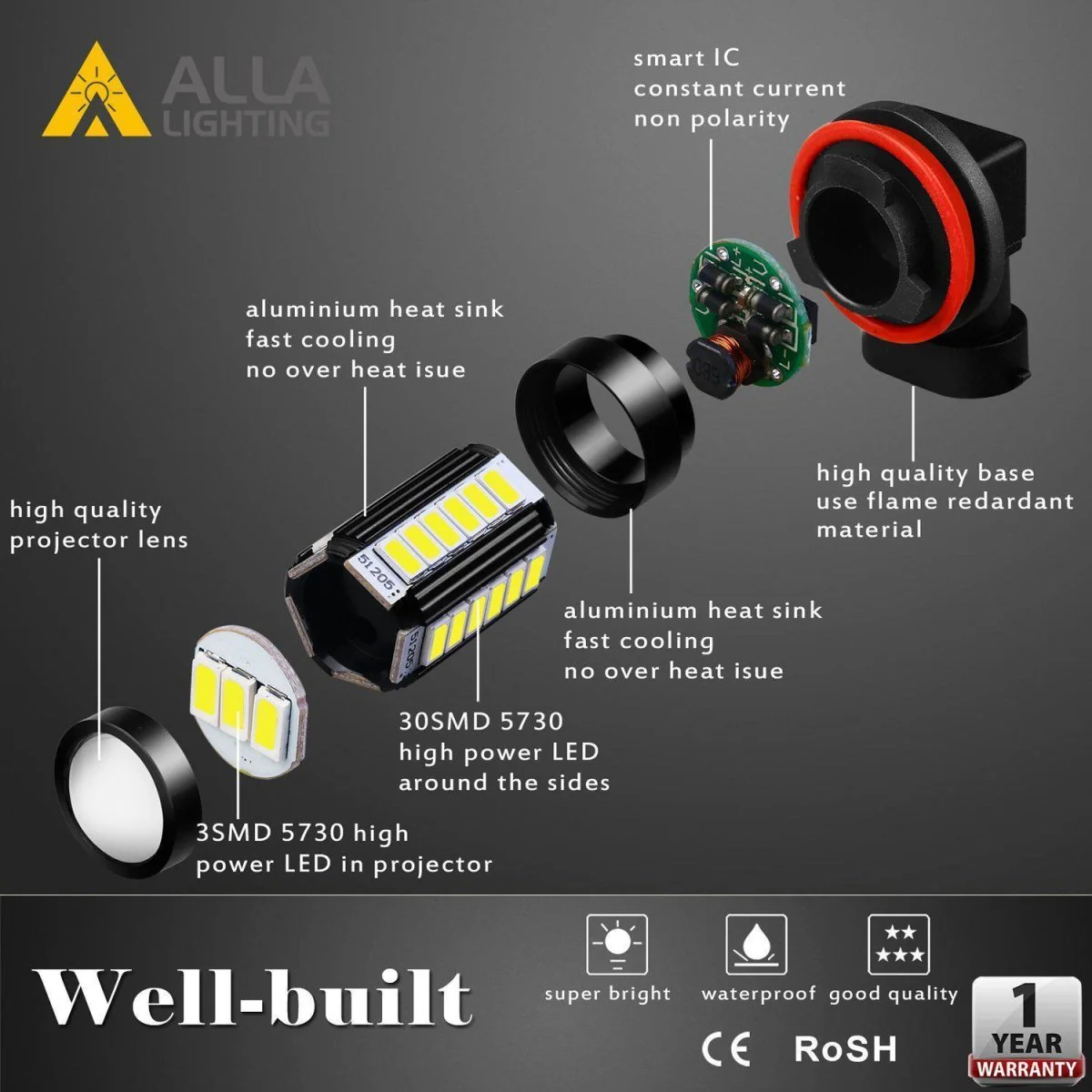 ALLA LIGHTING

smart IC
constant current
non polarity

aluminium heat sink
fast cooling
no over heat isue

high quality base
use flame redardant
material

high quality
projector lens

51205

aluminium heat sink
fast cooling
no over heat isue

30SMD 5730
high power LED
around the sides

3SMD 5730 high
power LED in projector

Well-built

super bright
waterproof
good quality

CE RoSH

1 YEAR WARRANTY