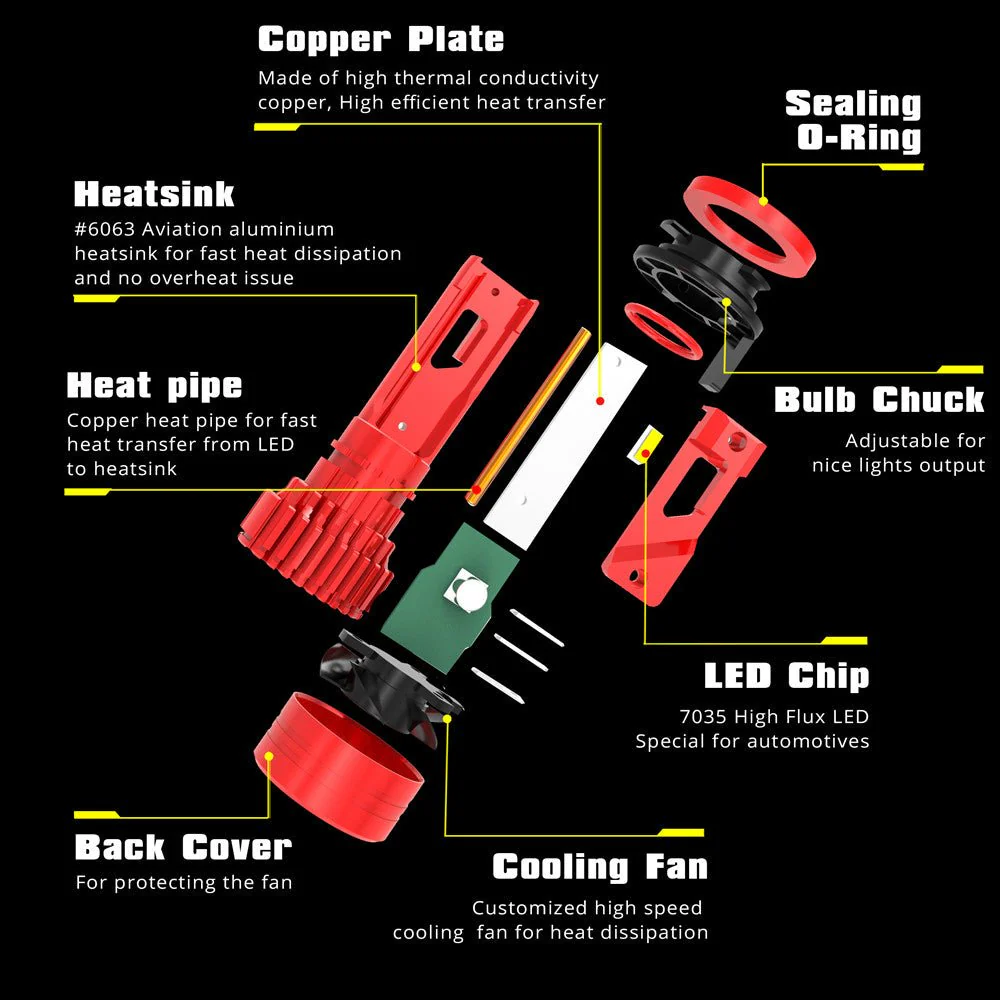 Copper Plate
Made of high thermal conductivity copper, High efficient heat transfer

Sealing O-Ring

Heatsink
#6063 Aviation aluminium heatsink for fast heat dissipation and no overheat issue

Heat pipe
Copper heat pipe for fast heat transfer from LED to heatsink

Bulb Chuck
Adjustable for nice lights output

LED Chip
7035 High Flux LED Special for automotives

Back Cover
For protecting the fan

Cooling Fan
Customized high speed cooling fan for heat dissipation