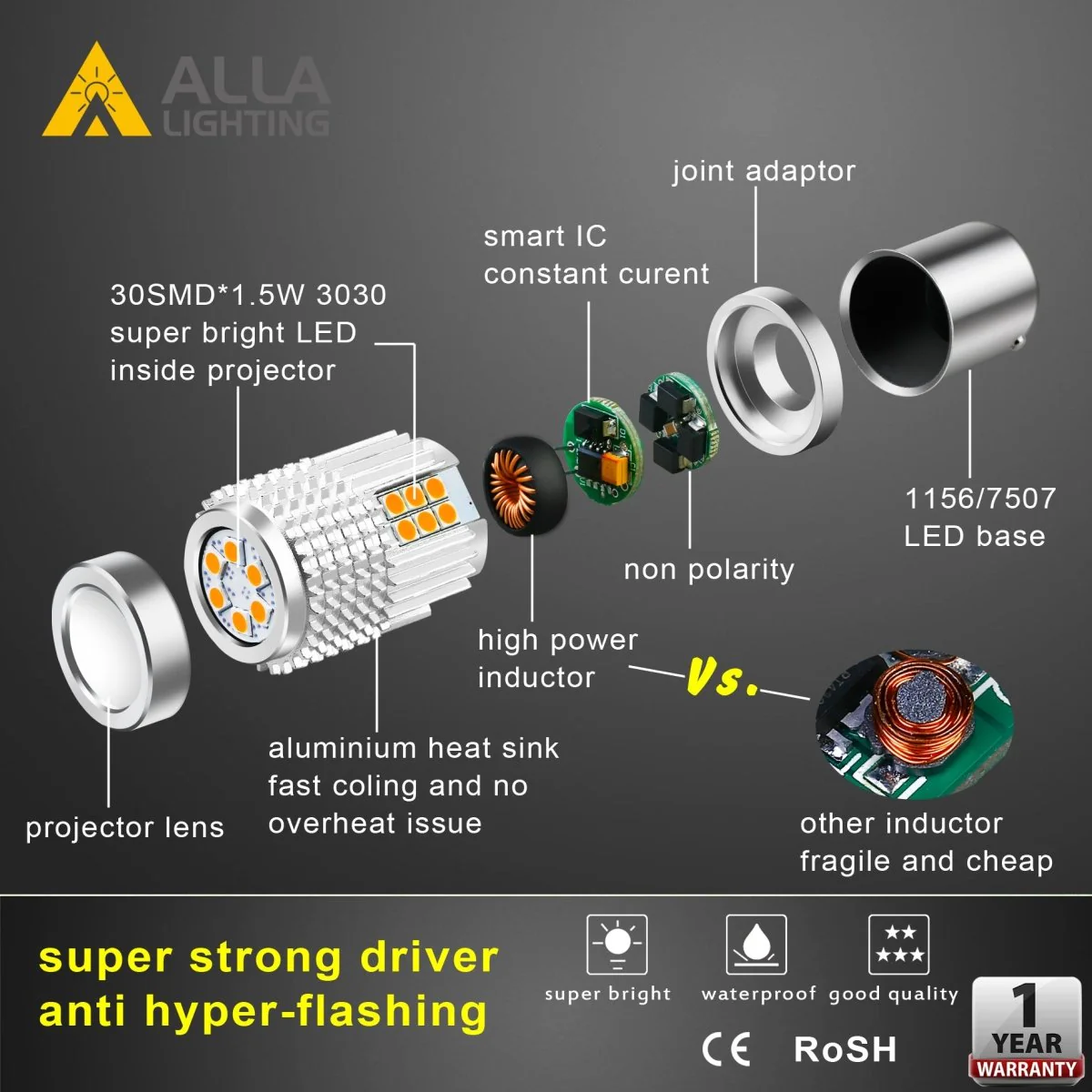 ALLA LIGHTING

joint adaptor

smart IC constant curent

30SMD*1.5W 3030 super bright LED inside projector

1156/7507 LED base

non polarity

high power inductor

Vs.

aluminium heat sink fast coling and no overheat issue

projector lens

other inductor fragile and cheap

super strong driver anti hyper-flashing

super bright

waterproof

good quality

CE RoSH

1 YEAR WARRANTY