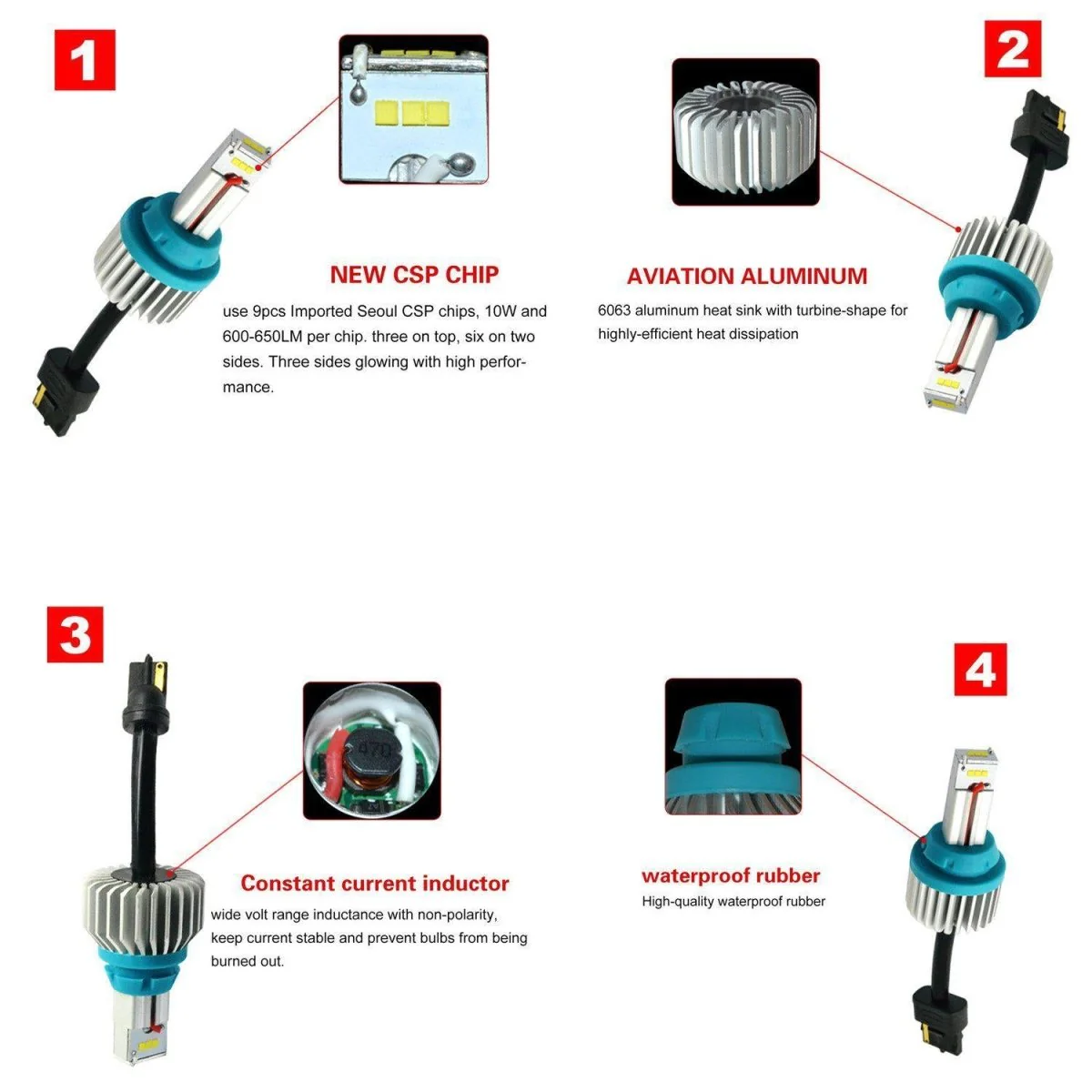 1

NEW CSP CHIP

use 9pcs Imported Seoul CSP chips, 10W and 600-650LM per chip. three on top, six on two sides. Three sides glowing with high performance.

2

AVIATION ALUMINUM

6063 aluminum heat sink with turbine-shape for highly-efficient heat dissipation

3

470

Constant current inductor

wide volt range inductance with non-polarity, keep current stable and prevent bulbs from being burned out.

4

waterproof rubber

High-quality waterproof rubber