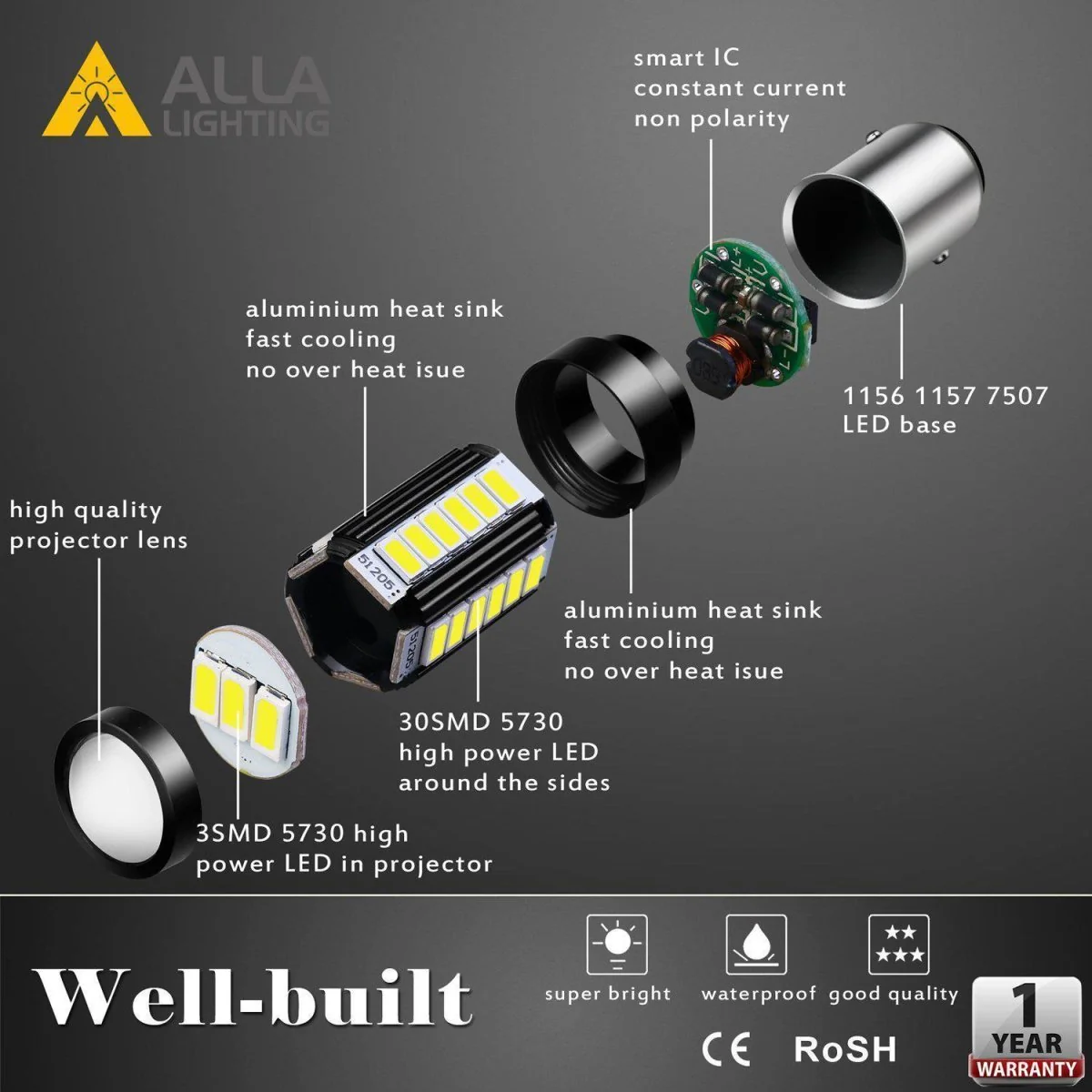 ALLA LIGHTING

smart IC
constant current
non polarity

aluminium heat sink
fast cooling
no over heat isue

1156 1157 7507
LED base

high quality
projector lens

51205

aluminium heat sink
fast cooling
no over heat isue

30SMD 5730
high power LED
around the sides

3SMD 5730 high
power LED in projector

Well-built

super bright

waterproof

good quality

CE RoSH

1 YEAR WARRANTY