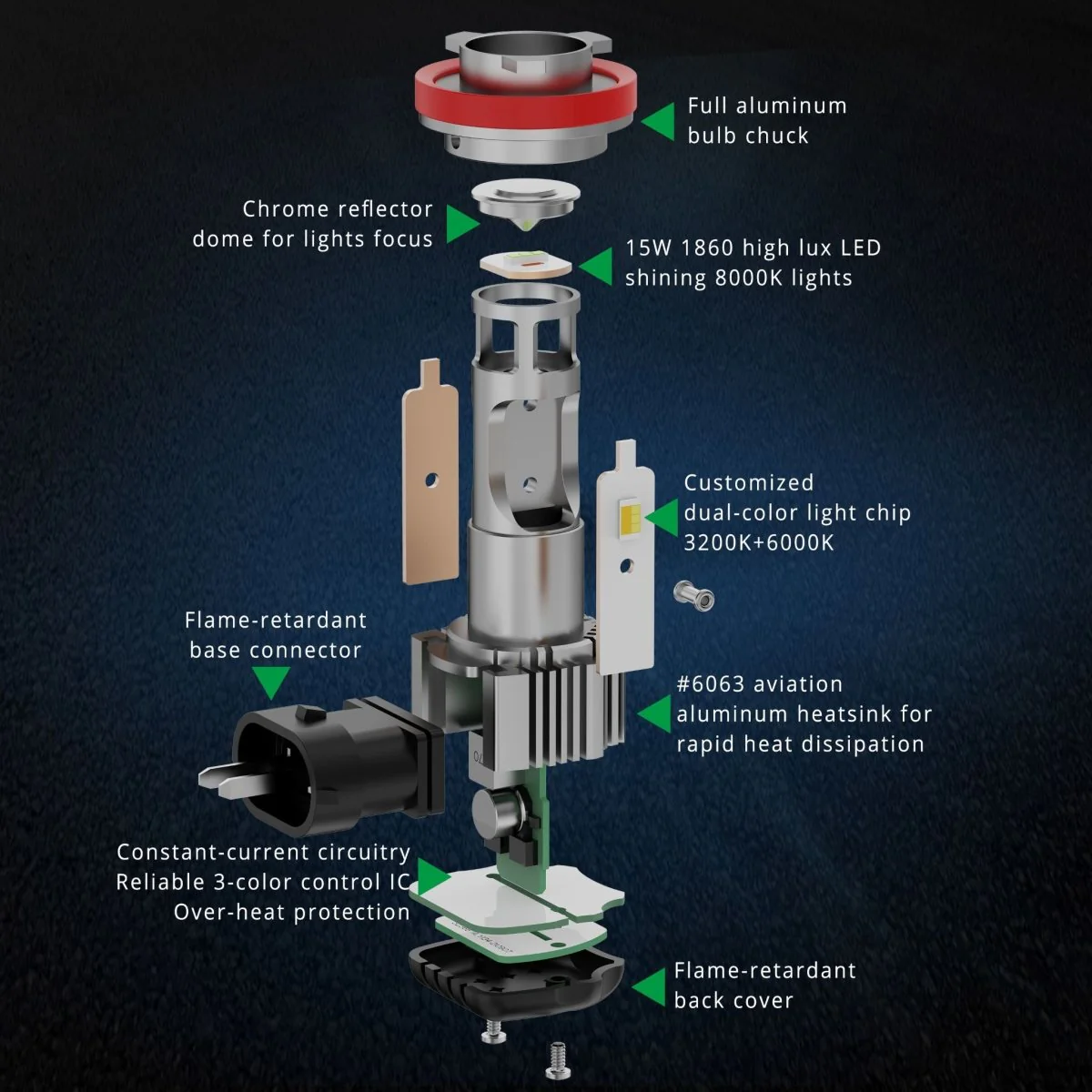 Full aluminum bulb chuck

Chrome reflector dome for lights focus

15W 1860 high lux LED shining 8000K lights

Customized dual-color light chip 3200K+6000K

Flame-retardant base connector

#6063 aviation aluminum heatsink for rapid heat dissipation

Constant-current circuitry
Reliable 3-color control IC
Over-heat protection

Flame-retardant back cover