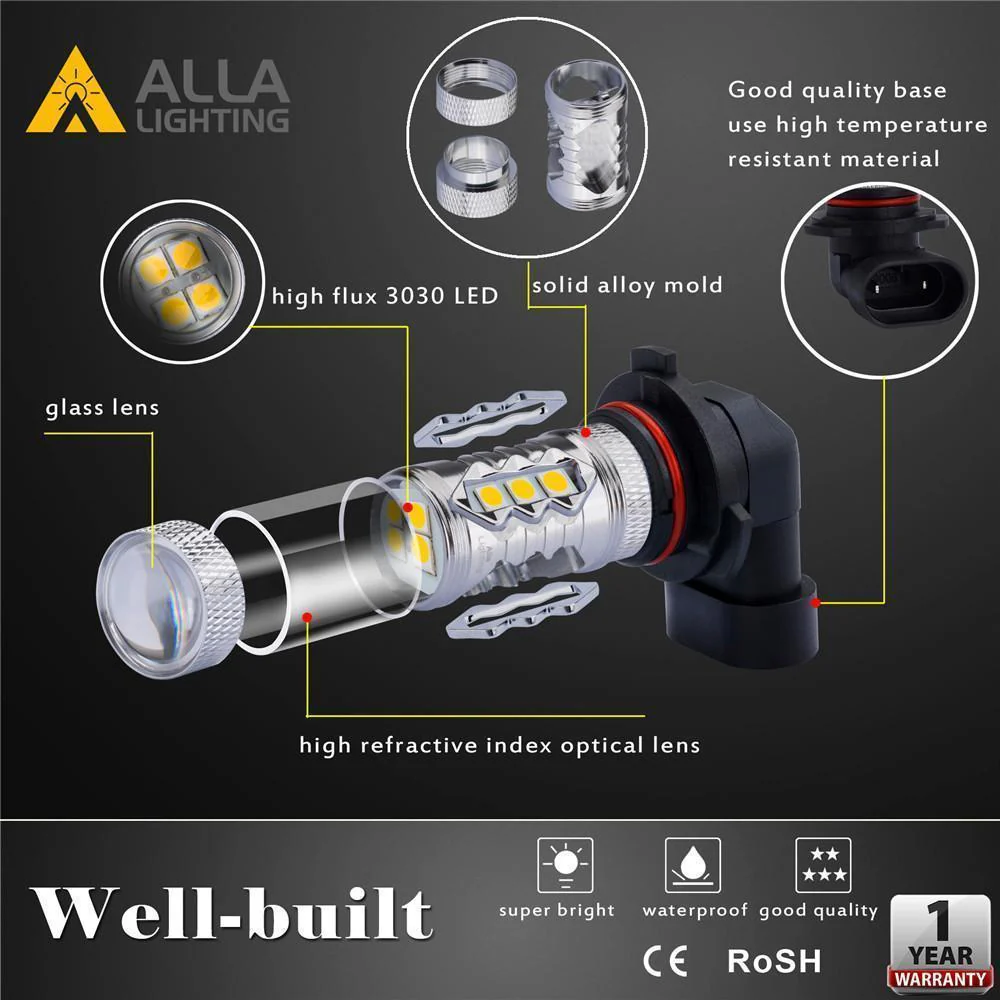 ALLA LIGHTING

Good quality base use high temperature resistant material

high flux 3030 LED

solid alloy mold

glass lens

high refractive index optical lens

Well-built

super bright

waterproof

good quality

CE RoSH

1 YEAR WARRANTY