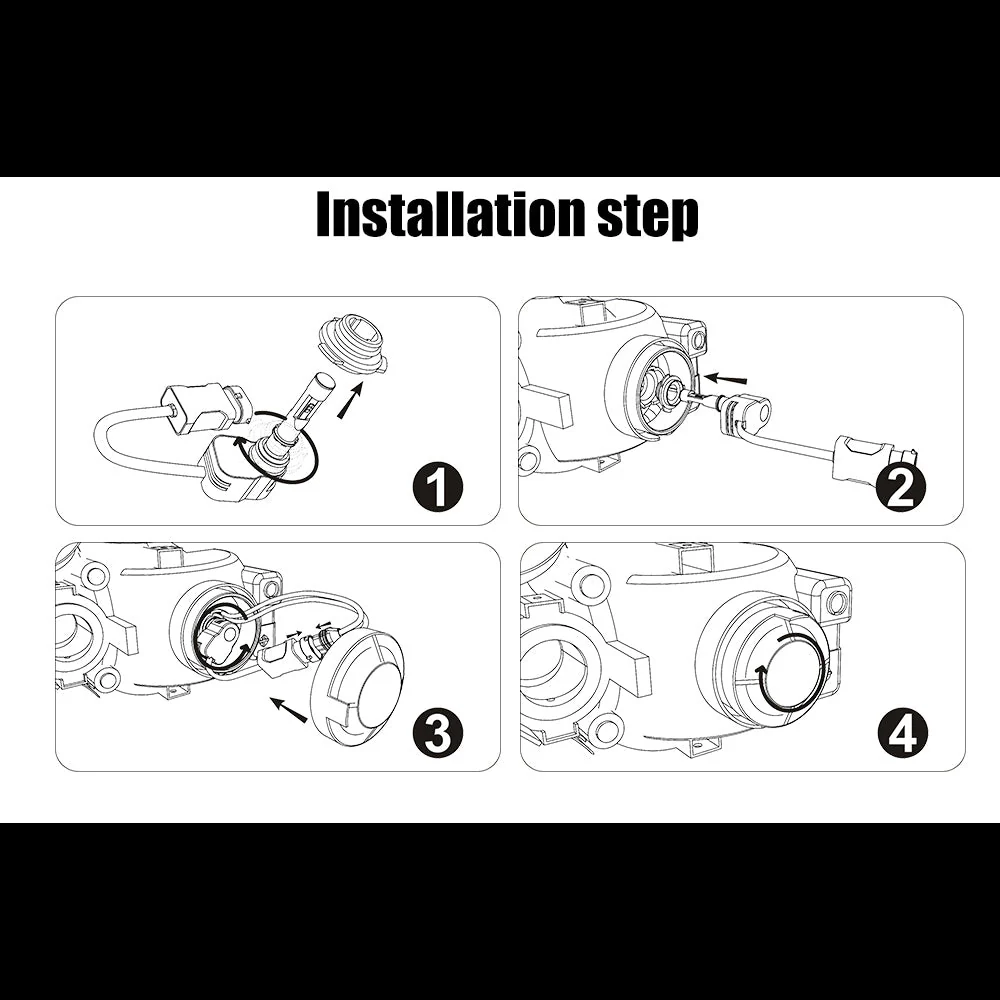 Installation step

1

2

3

4