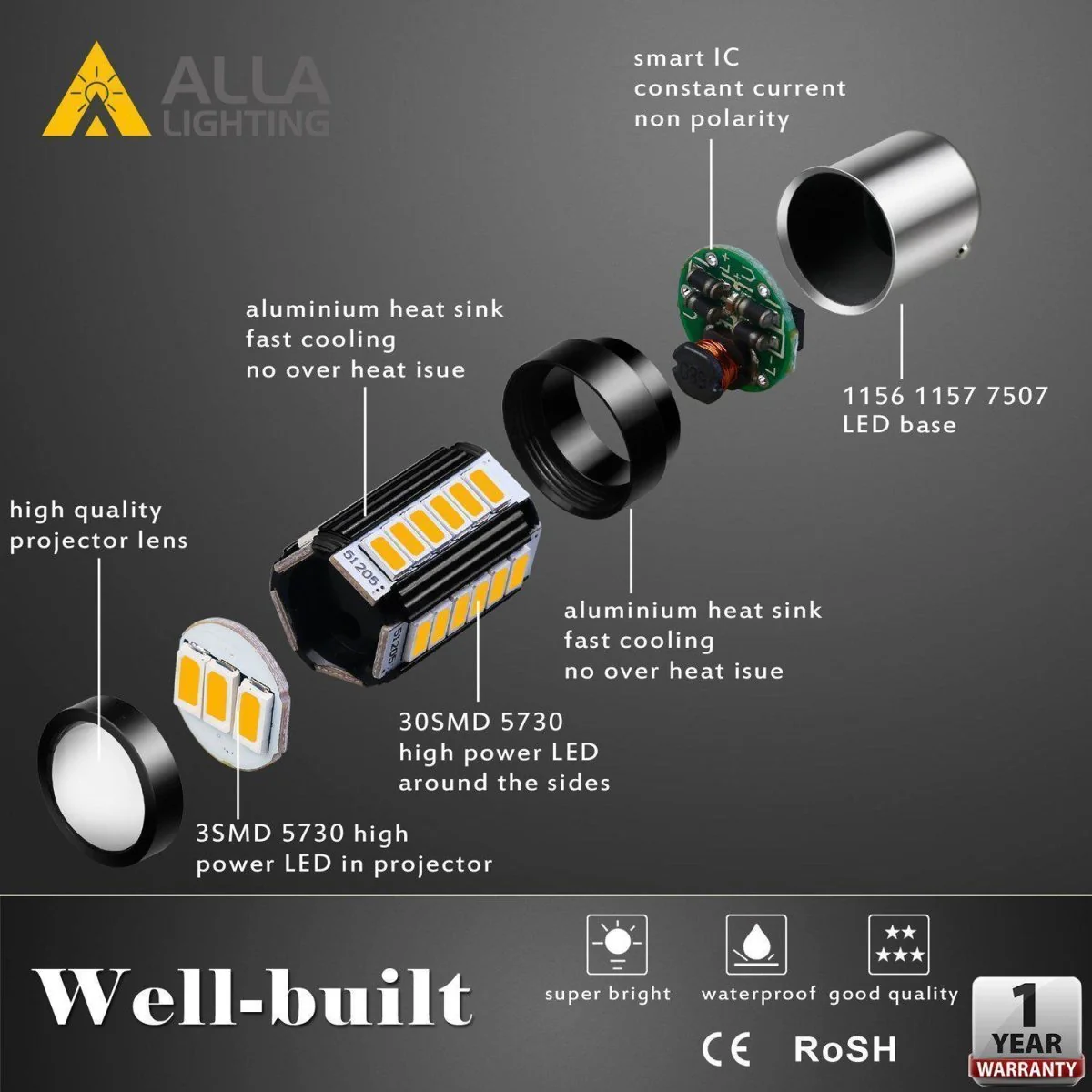 ALLA LIGHTING

smart IC
constant current
non polarity

aluminium heat sink
fast cooling
no over heat isue

1156 1157 7507
LED base

high quality
projector lens

51205

aluminium heat sink
fast cooling
no over heat isue

30SMD 5730
high power LED
around the sides

3SMD 5730 high
power LED in projector

Well-built

super bright waterproof good quality

CE RoSH

1 YEAR WARRANTY