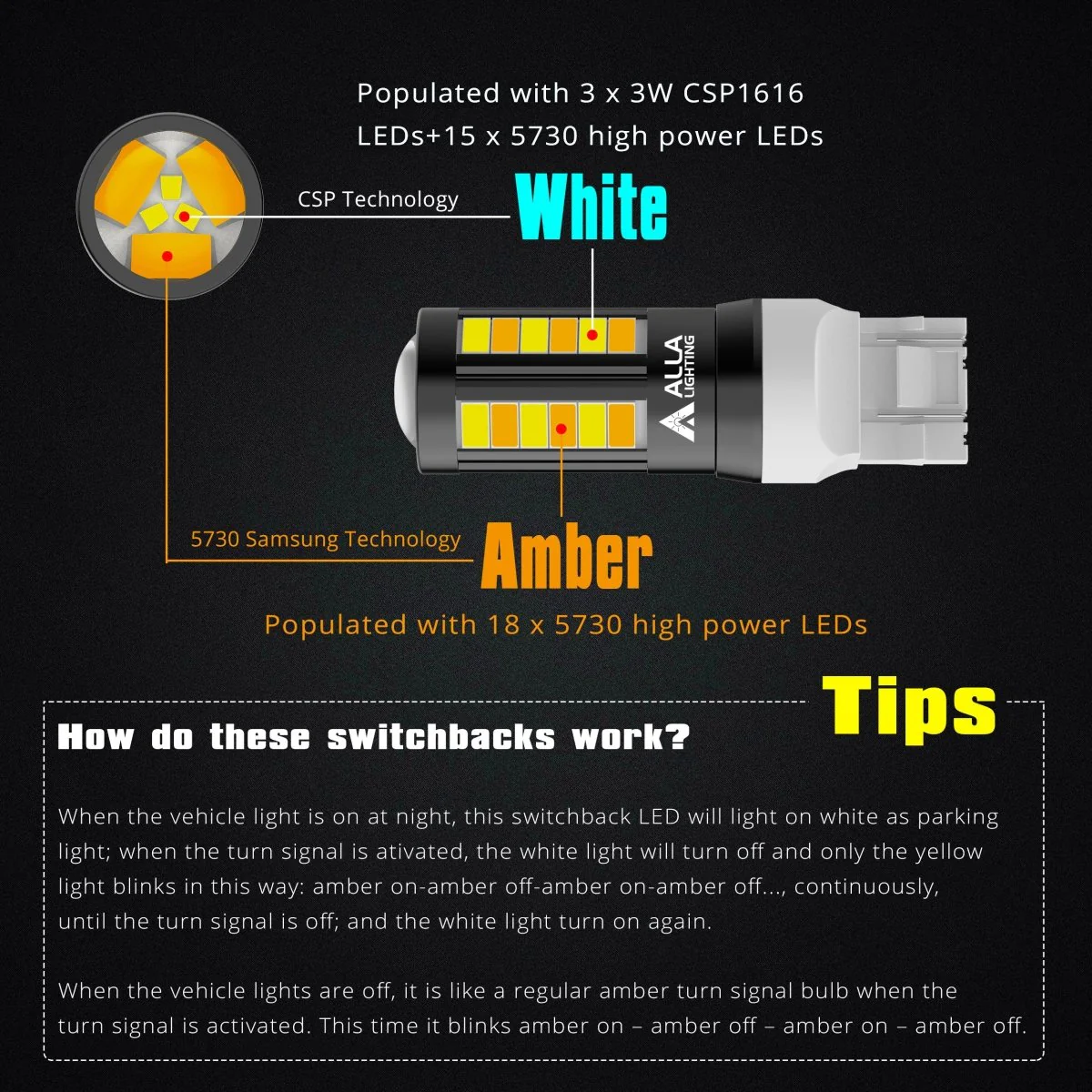 Populated with 3 x 3W CSP1616 LEDs+15 x 5730 high power LEDs

CSP Technology

White

ALLA LIGHTING

5730 Samsung Technology

Amber

Populated with 18 x 5730 high power LEDs

Tips

How do these switchbacks work?

When the vehicle light is on at night, this switchback LED will light on white as parking light; when the turn signal is ativated, the white light will turn off and only the yellow light blinks in this way: amber on-amber off-amber on-amber off..., continuously, until the turn signal is off; and the white light turn on again.

When the vehicle lights are off, it is like a regular amber turn signal bulb when the turn signal is activated. This time it blinks amber on – amber off – amber on – amber off.