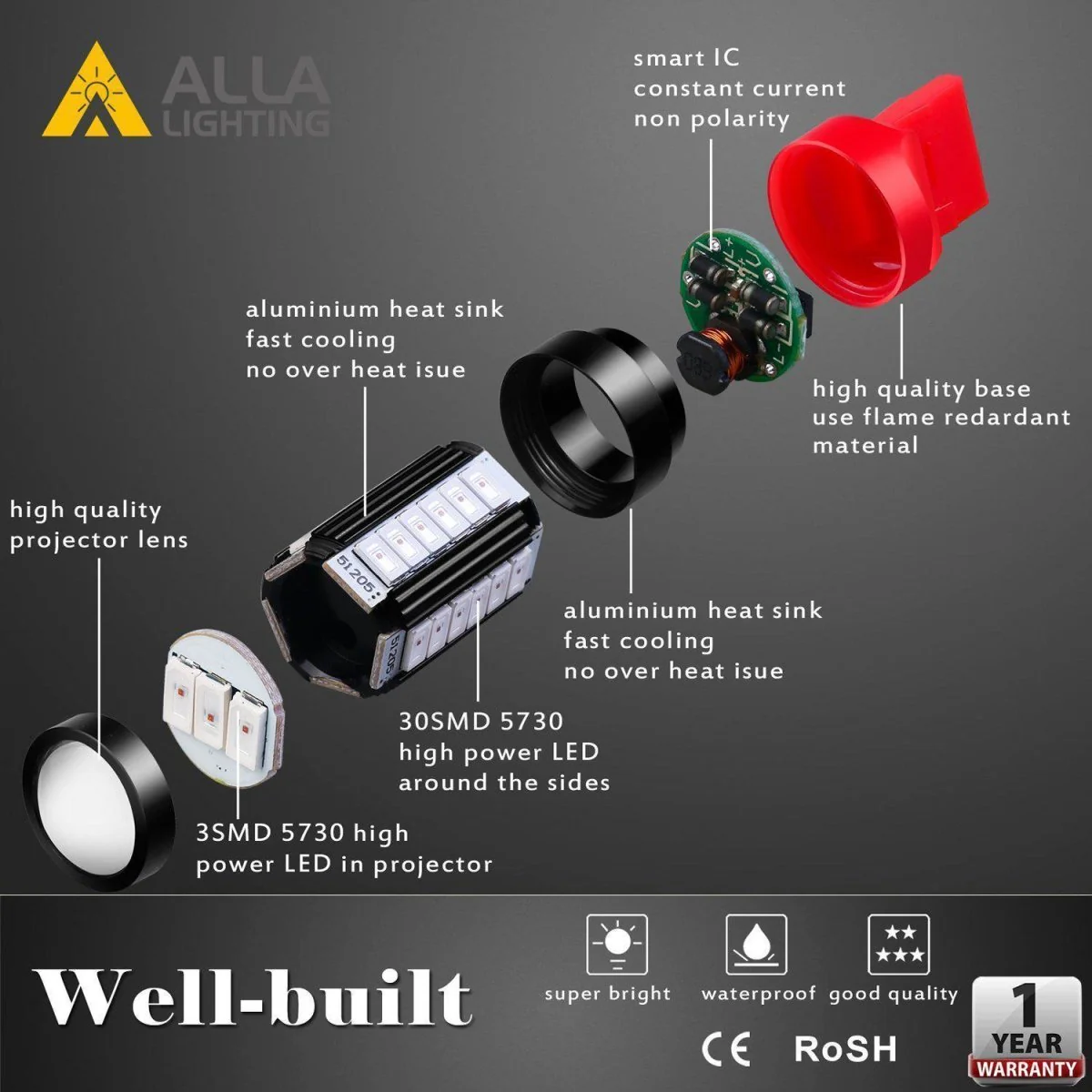 ALLA LIGHTING

smart IC
constant current
non polarity

aluminium heat sink
fast cooling
no over heat isue

high quality base
use flame redardant
material

high quality
projector lens

51205

aluminium heat sink
fast cooling
no over heat isue

30SMD 5730
high power LED
around the sides

3SMD 5730 high
power LED in projector

Well-built

super bright

waterproof

good quality

CE RoSH

1 YEAR WARRANTY