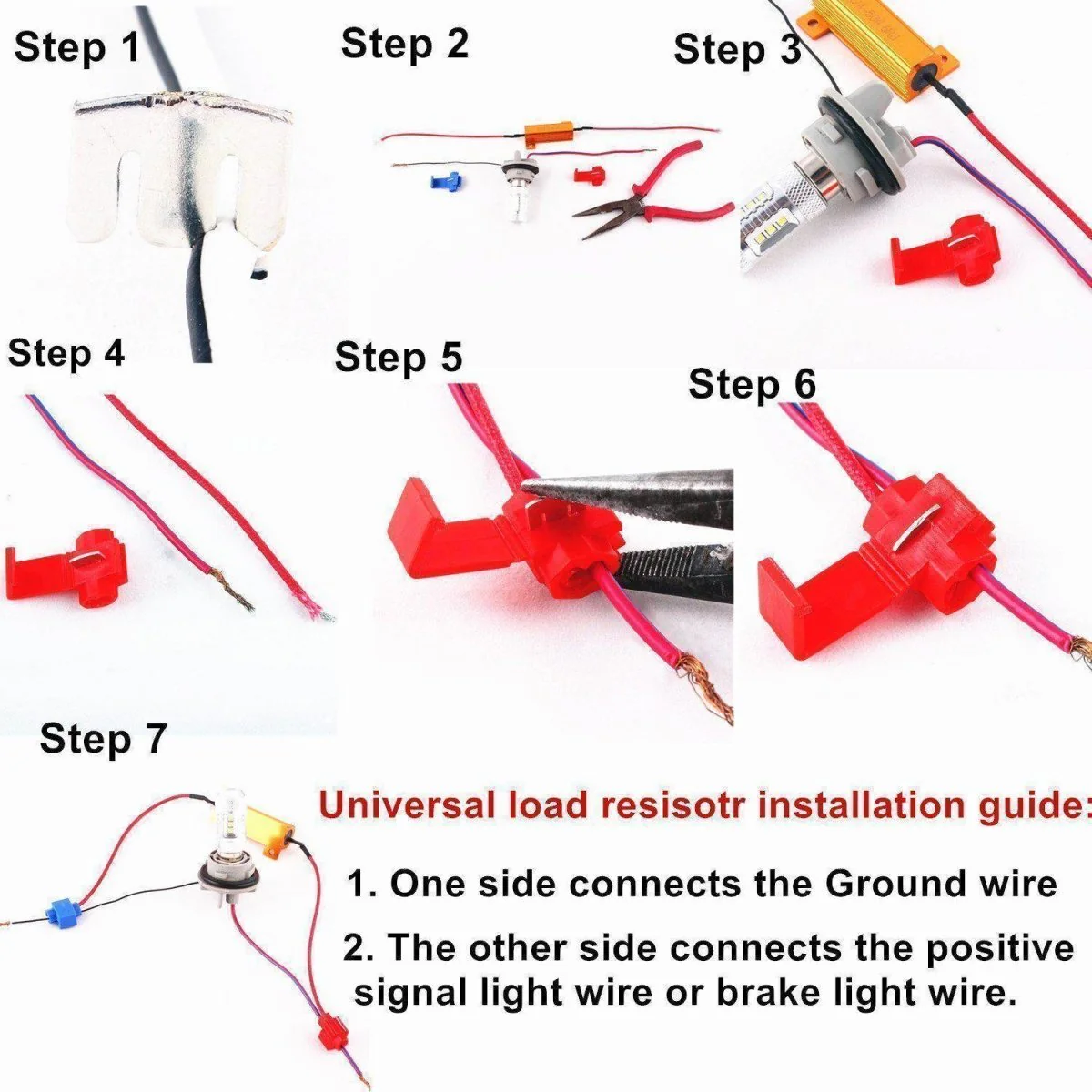 Step 1

Step 2

Step 3

Step 4

Step 5

Step 6

Step 7

Universal load resisotr installation guide:

1. One side connects the Ground wire

2. The other side connects the positive signal light wire or brake light wire.