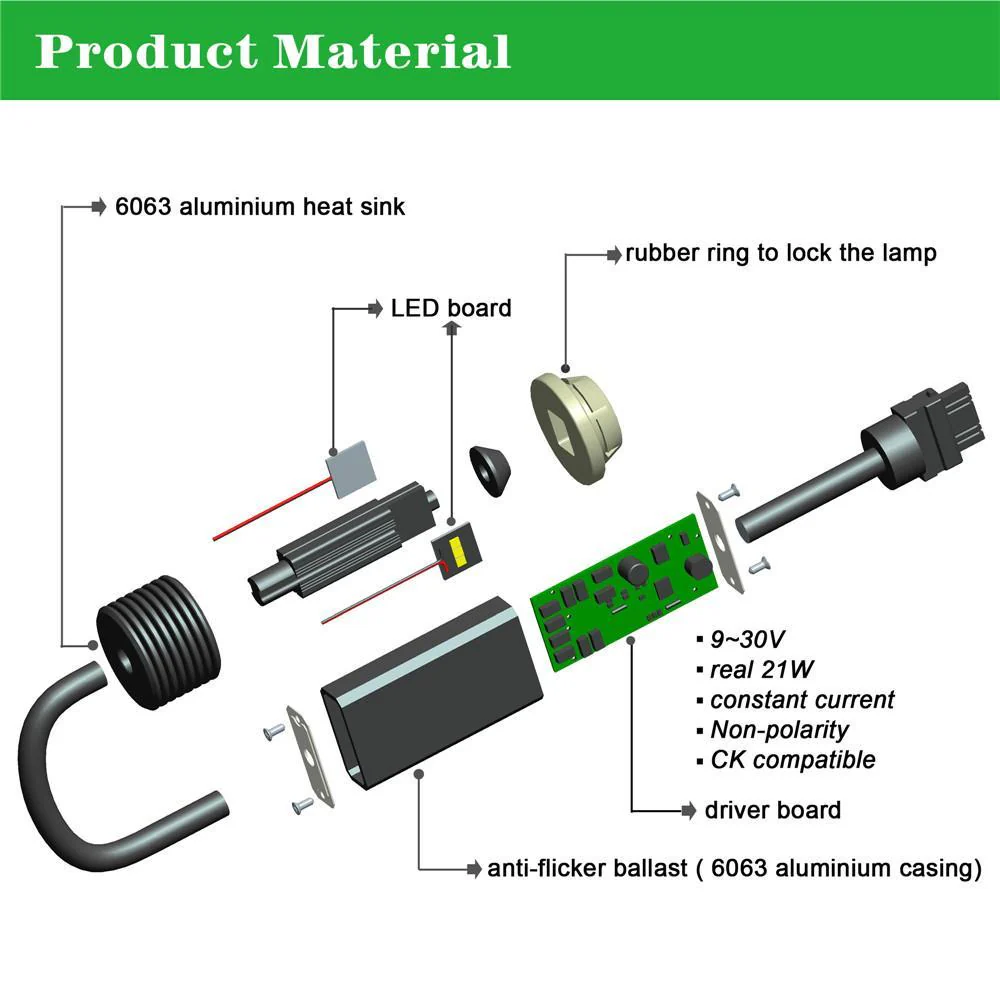 Product Material

6063 aluminium heat sink

rubber ring to lock the lamp

LED board

▪ 9~30V
▪ real 21W
▪ constant current
▪ Non-polarity
▪ CK compatible

driver board

anti-flicker ballast ( 6063 aluminium casing)